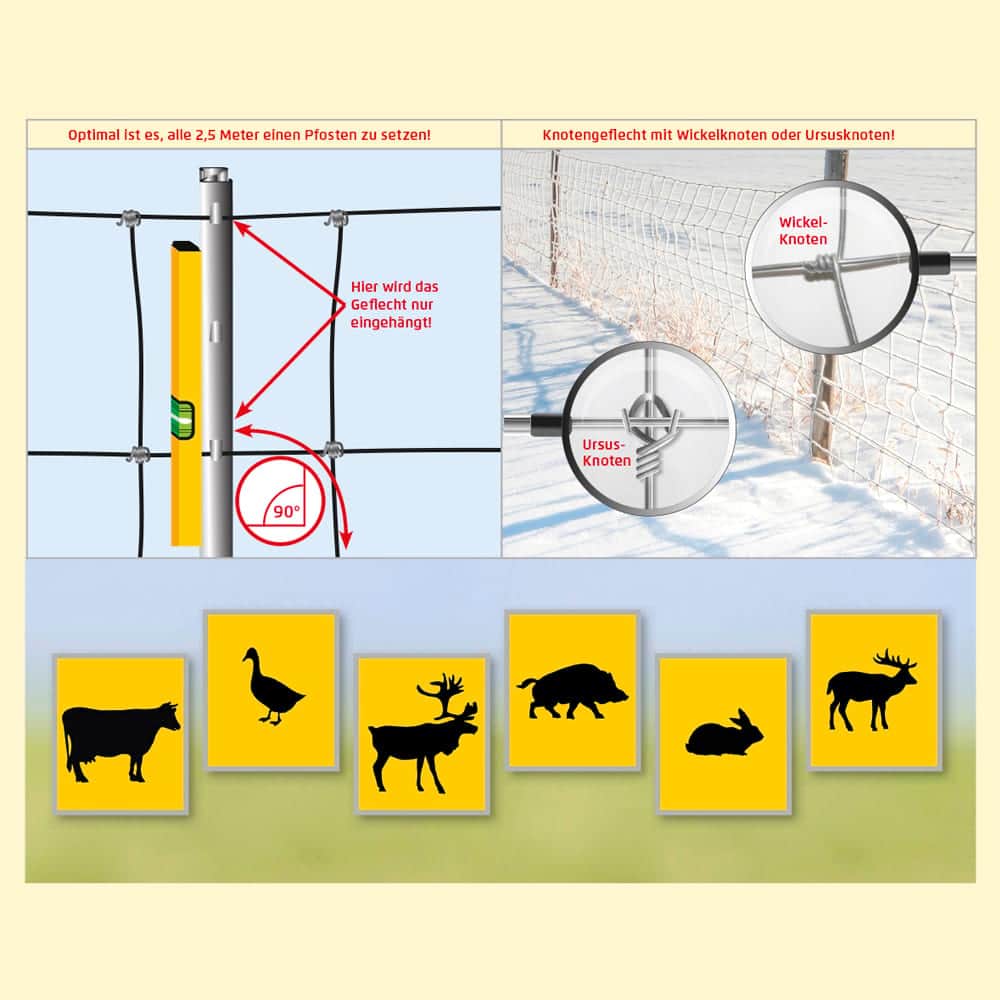 Optimal ist es, alle 2,5 Meter einen Pfosten zu setzen!

Hier wird das Geflecht nur eingehängt!

90°

Knotengeflecht mit Wickelknoten oder Ursusknoten!

Wickel-Knoten

Ursus-Knoten