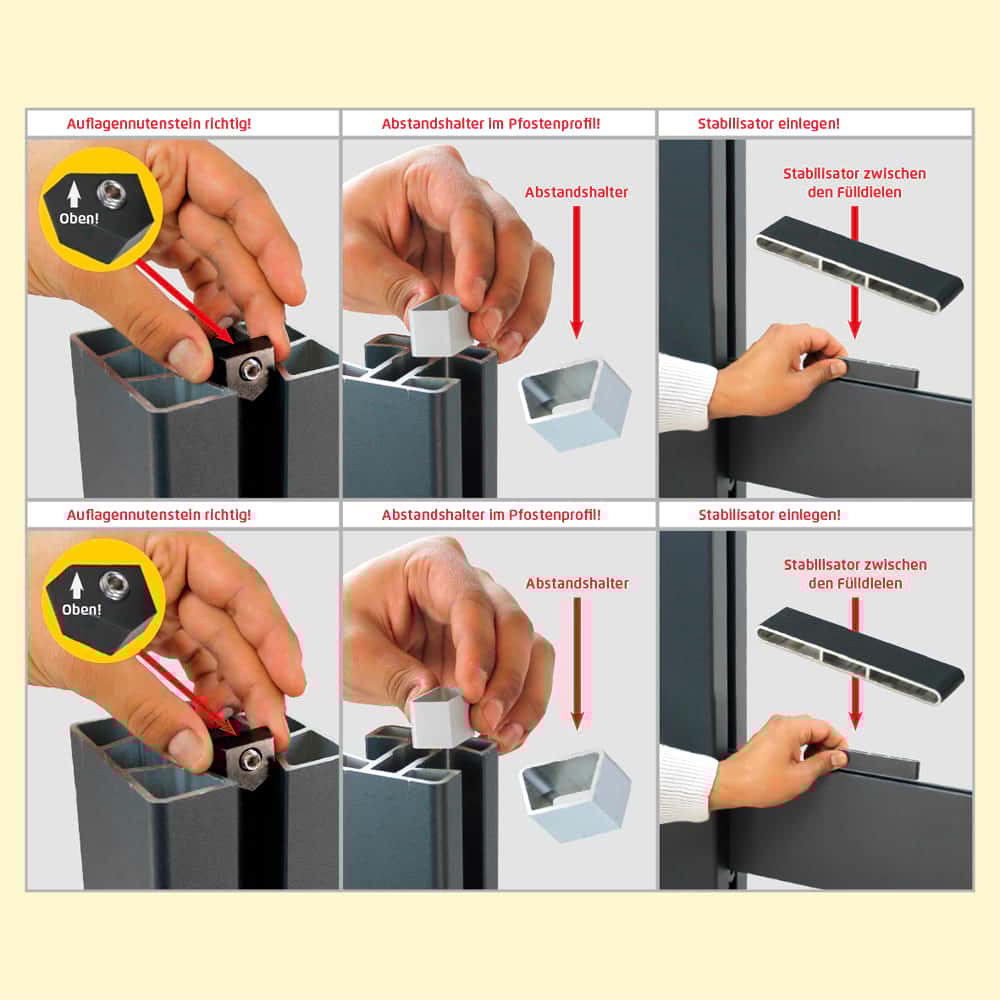 Auflagennutenstein richtig!

Oben!

Abstandshalter im Pfostenprofil!

Abstandshalter

Stabilisator einlegen!

Stabilisator zwischen den Fülldielen

Auflagennutenstein richtig!

Oben!

Abstandshalter im Pfostenprofil!

Abstandshalter

Stabilisator einlegen!

Stabilisator zwischen den Fülldielen