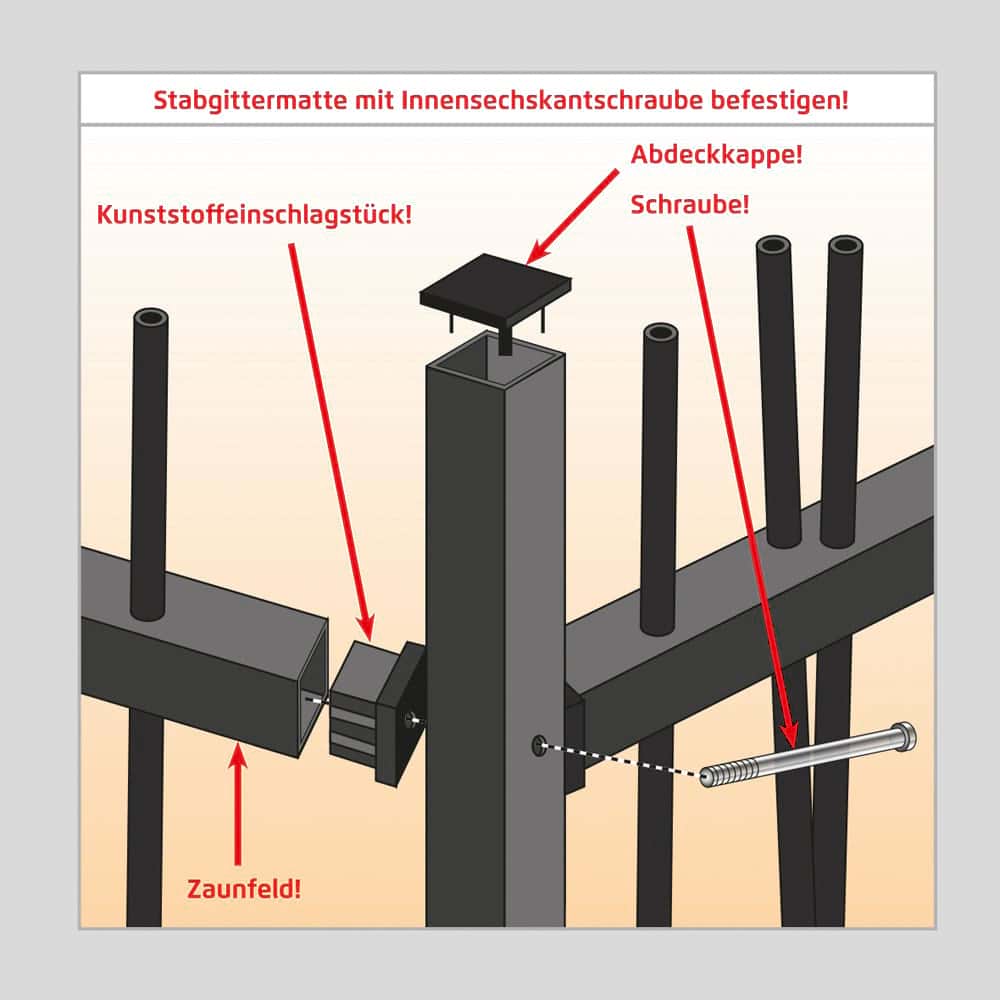 Stabgittermatte mit Innensechskantschraube befestigen!

Abdeckkappe!

Kunststoffeinschlagstück!

Schraube!

Zaunfeld!