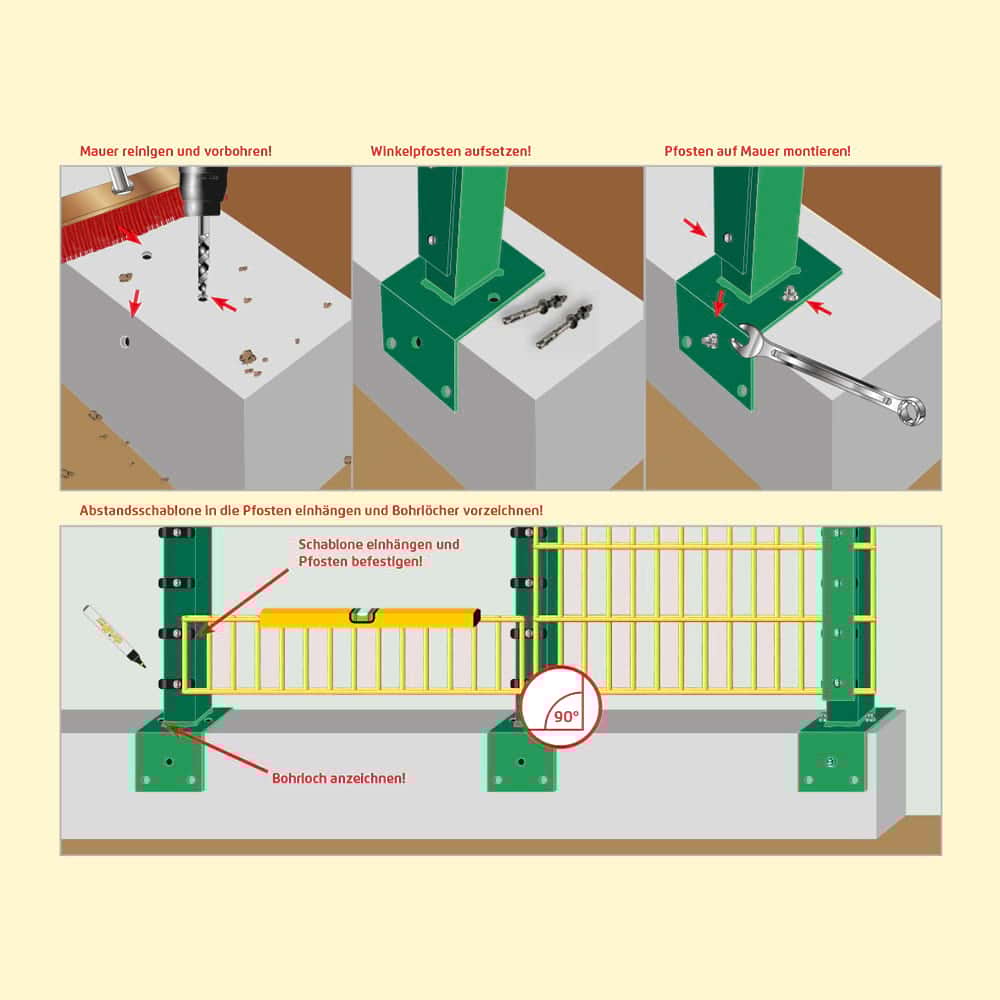 Mauer reinigen und vorbohren!

Winkelpfosten aufsetzen!

Pfosten auf Mauer montieren!

Abstandsschablone in die Pfosten einhängen und Bohrlöcher vorzeichnen!

Schablone einhängen und Pfosten befestigen!

90°

Bohrloch anzeichnen!