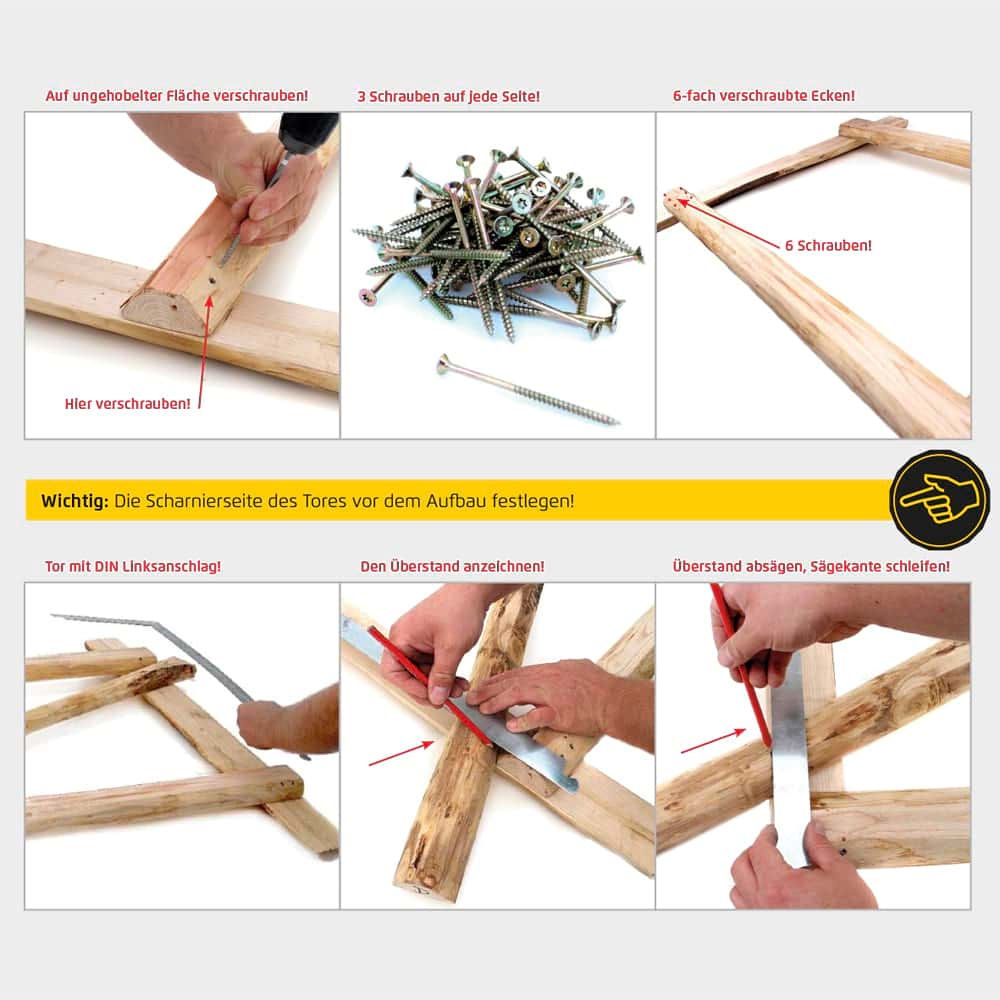 Auf ungehobelter Fläche verschrauben!

Hier verschrauben!

3 Schrauben auf jede Seite!

6-fach verschraubte Ecken!

6 Schrauben!

Wichtig: Die Scharnierseite des Tores vor dem Aufbau festlegen!

Tor mit DIN Linksanschlag!

Den Überstand anzeichnen!

Überstand absägen, Sägekante schleifen!