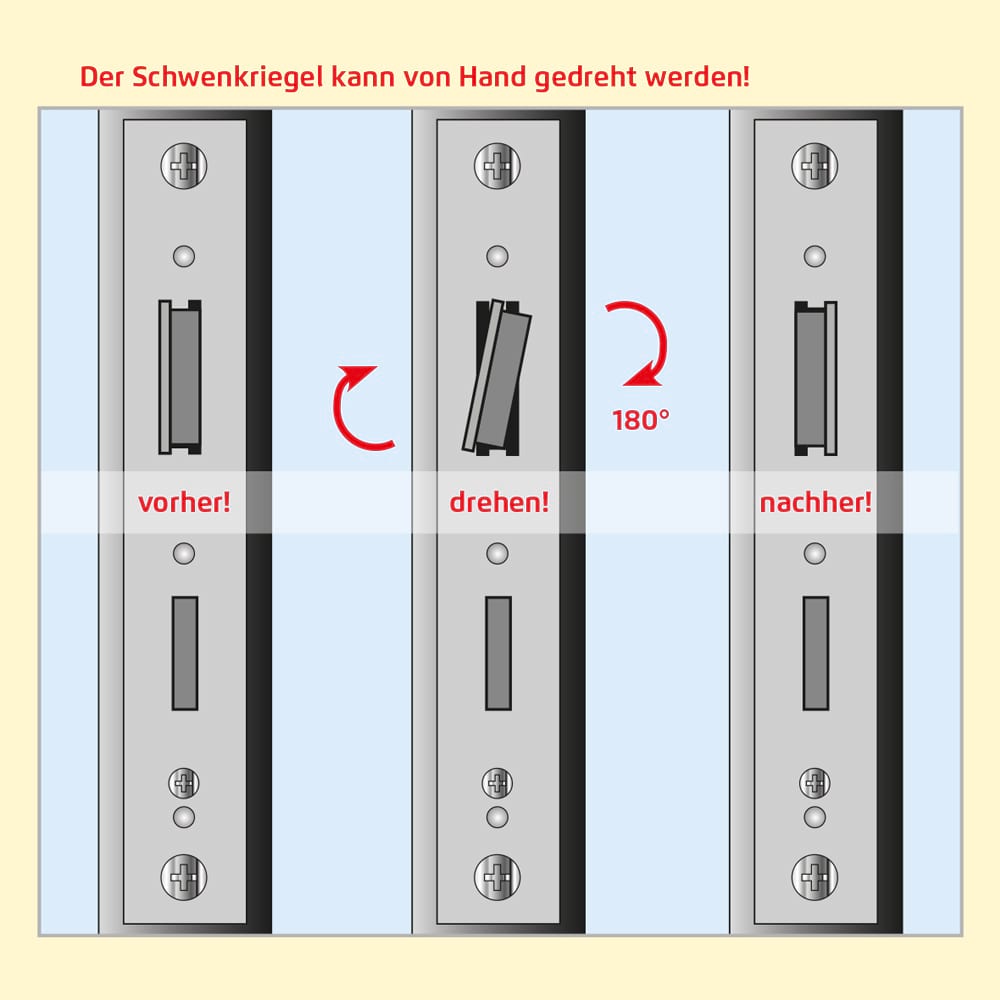 Der Schwenkriegel kann von Hand gedreht werden!

180°

vorher!

drehen!

nachher!