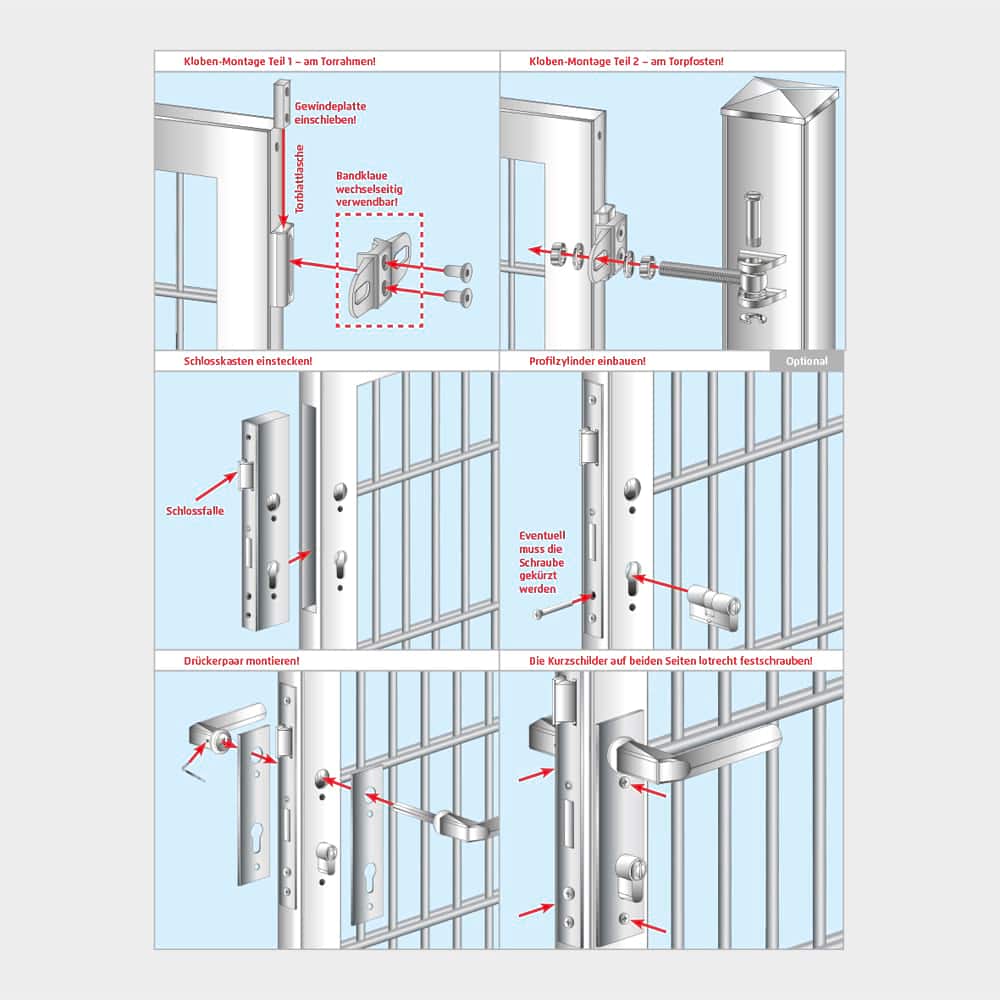 Kloben-Montage Teil 1 – am Torrahmen!

Gewindeplatte einschieben!

Torblattlasche

Bandklaue wechselseitig verwendbar!

Kloben-Montage Teil 2 – am Torpfosten!

Schlosskasten einstecken!

Schlossfalle

Profilzylinder einbauen!

Optional

Eventuell muss die Schraube gekürzt werden

Drückerpaar montieren!

Die Kurzschilder auf beiden Seiten lotrecht festschrauben!