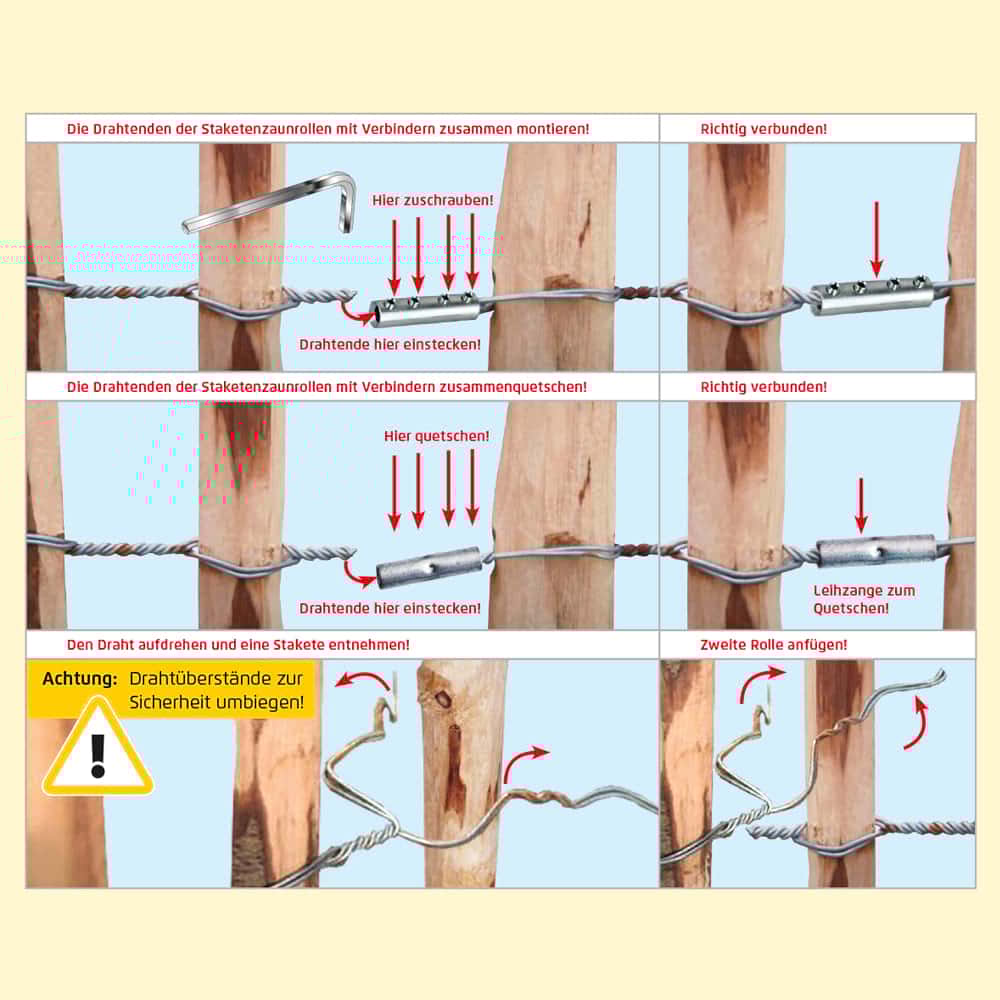 Die Drahtenden der Staketenzaunrollen mit Verbindern zusammen montieren!

Hier zuschrauben!

Drahtende hier einstecken!

Richtig verbunden!

Die Drahtenden der Staketenzaunrollen mit Verbindern zusammenquetschen!

Hier quetschen!

Drahtende hier einstecken!

Richtig verbunden!

Leihzange zum Quetschen!

Den Draht aufdrehen und eine Stakete entnehmen!

Achtung: Drahtüberstände zur Sicherheit umbiegen!

Zweite Rolle anfügen!