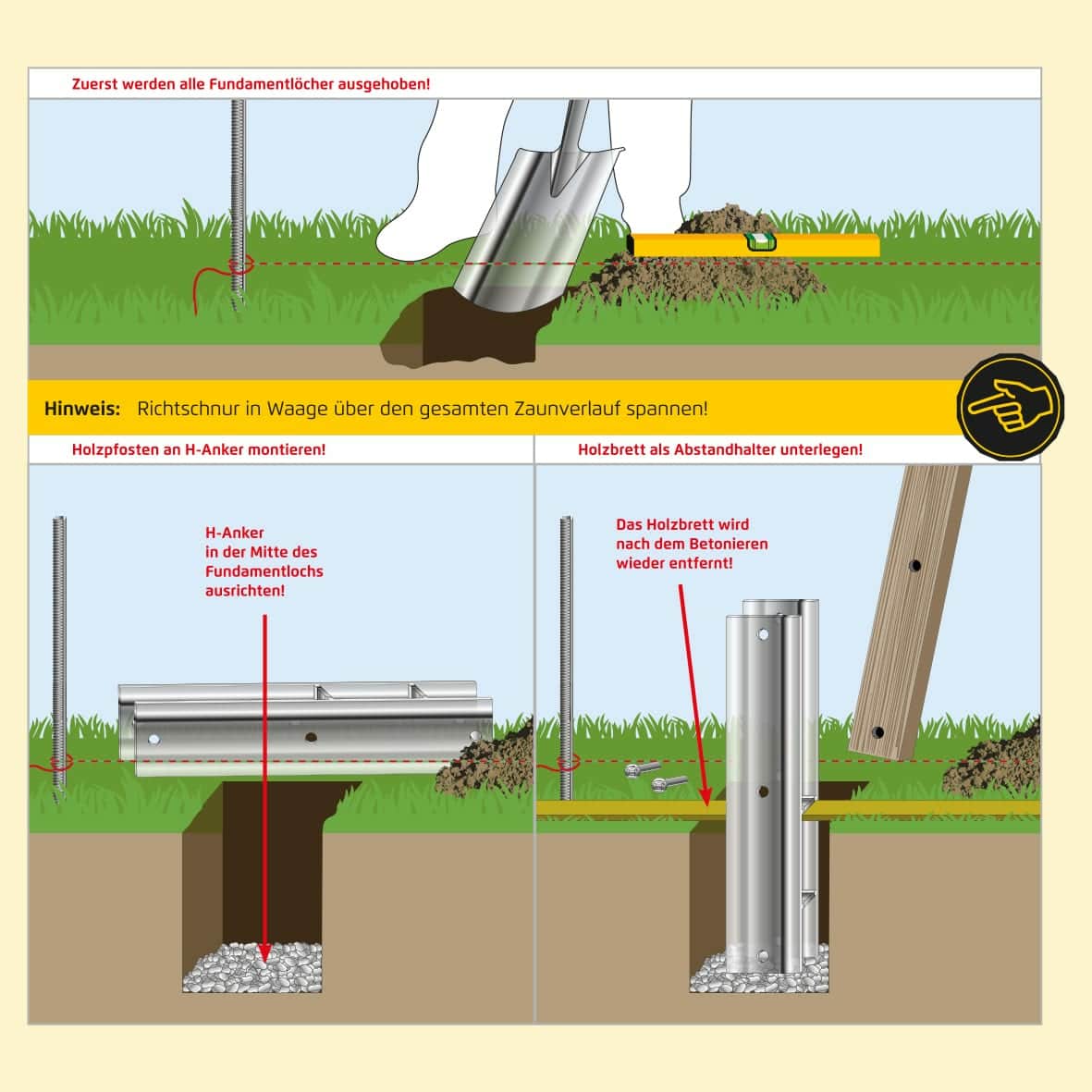 Zuerst werden alle Fundamentlöcher ausgehoben!

Hinweis: Richtschnur in Waage über den gesamten Zaunverlauf spannen!

Holzpfosten an H-Anker montieren!

H-Anker in der Mitte des Fundamentlochs ausrichten!

Holzbrett als Abstandhalter unterlegen!

Das Holzbrett wird nach dem Betonieren wieder entfernt!