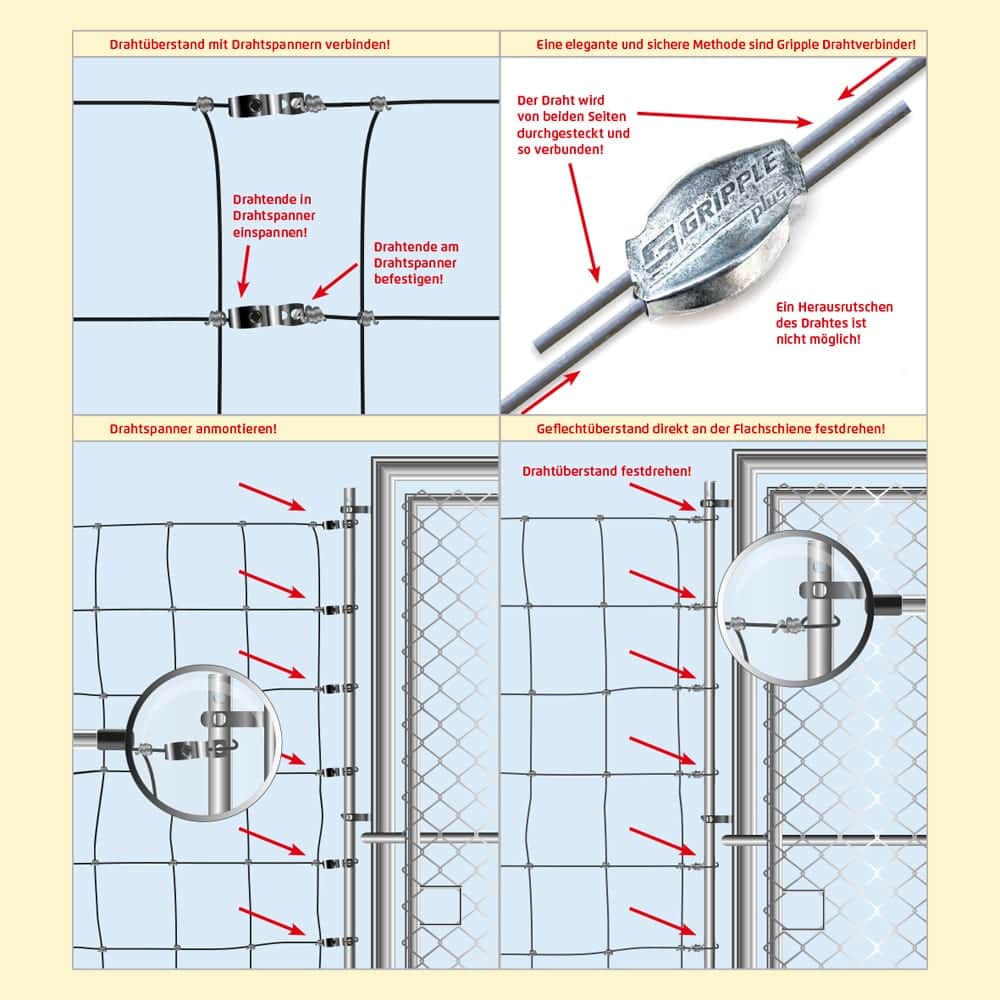 Drahtüberstand mit Drahtspannern verbinden!

Drahtende in Drahtspanner einspannen!

Drahtende am Drahtspanner befestigen!

Eine elegante und sichere Methode sind Gripple Drahtverbinder!

Der Draht wird von beiden Seiten durchgesteckt und so verbunden!

GRIPPLE plus

Ein Herausrutschen des Drahtes ist nicht möglich!

Drahtspanner anmontieren!

Geflechtüberstand direkt an der Flachschiene festdrehen!

Drahtüberstand festdrehen!